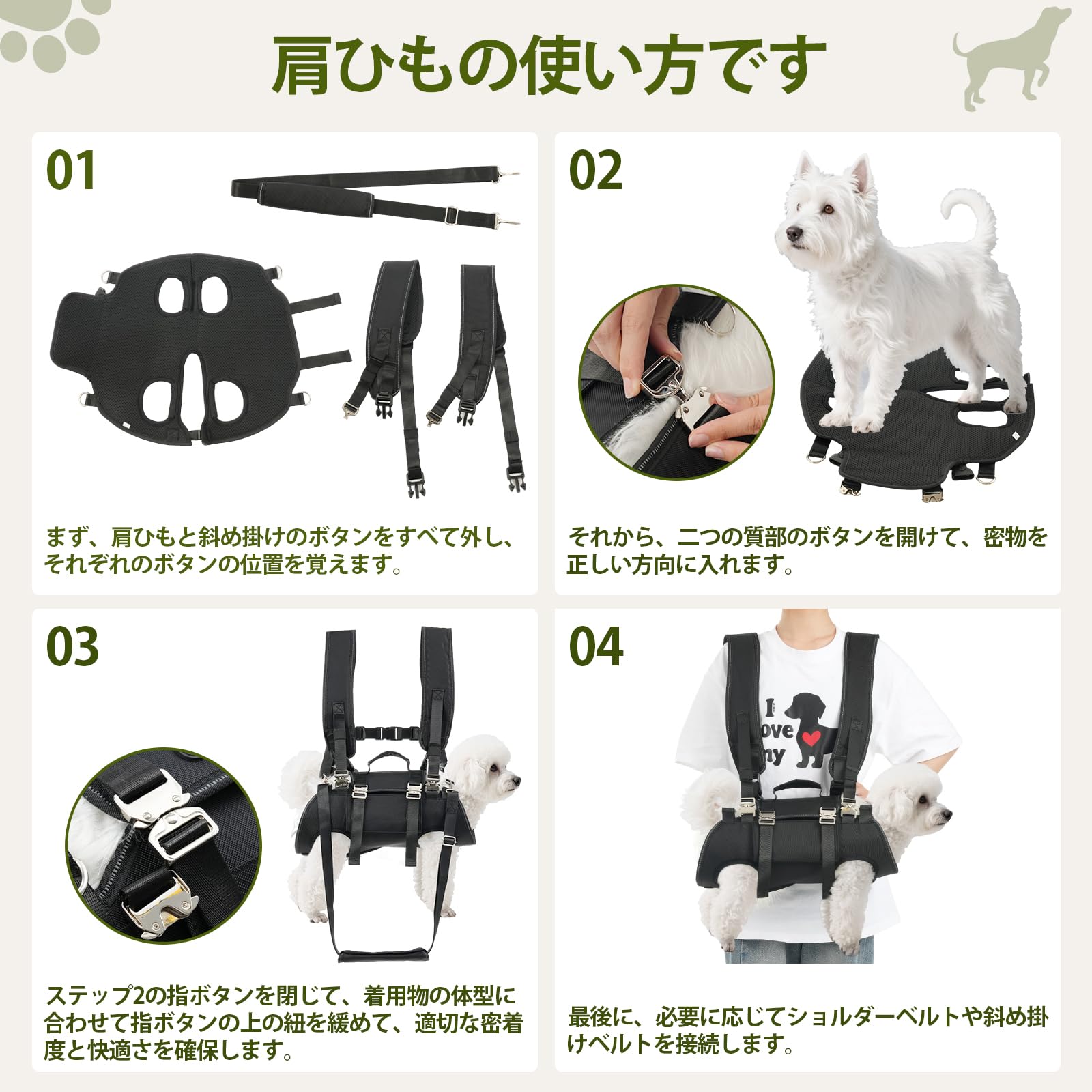 肩ひもの使い方です

01

まず、肩ひもと斜め掛けのボタンをすべて外し、それぞれのボタンの位置を覚えます。

02

それから、二つの質部のボタンを開けて、密物を正しい方向に入れます。

03

ステップ2の指ボタンを閉じて、着用物の体型に合わせて指ボタンの上の紐を緩めて、適切な密着度と快適さを確保します。

04

I love my

最後に、必要に応じてショルダーベルトや斜め掛けベルトを接続します。